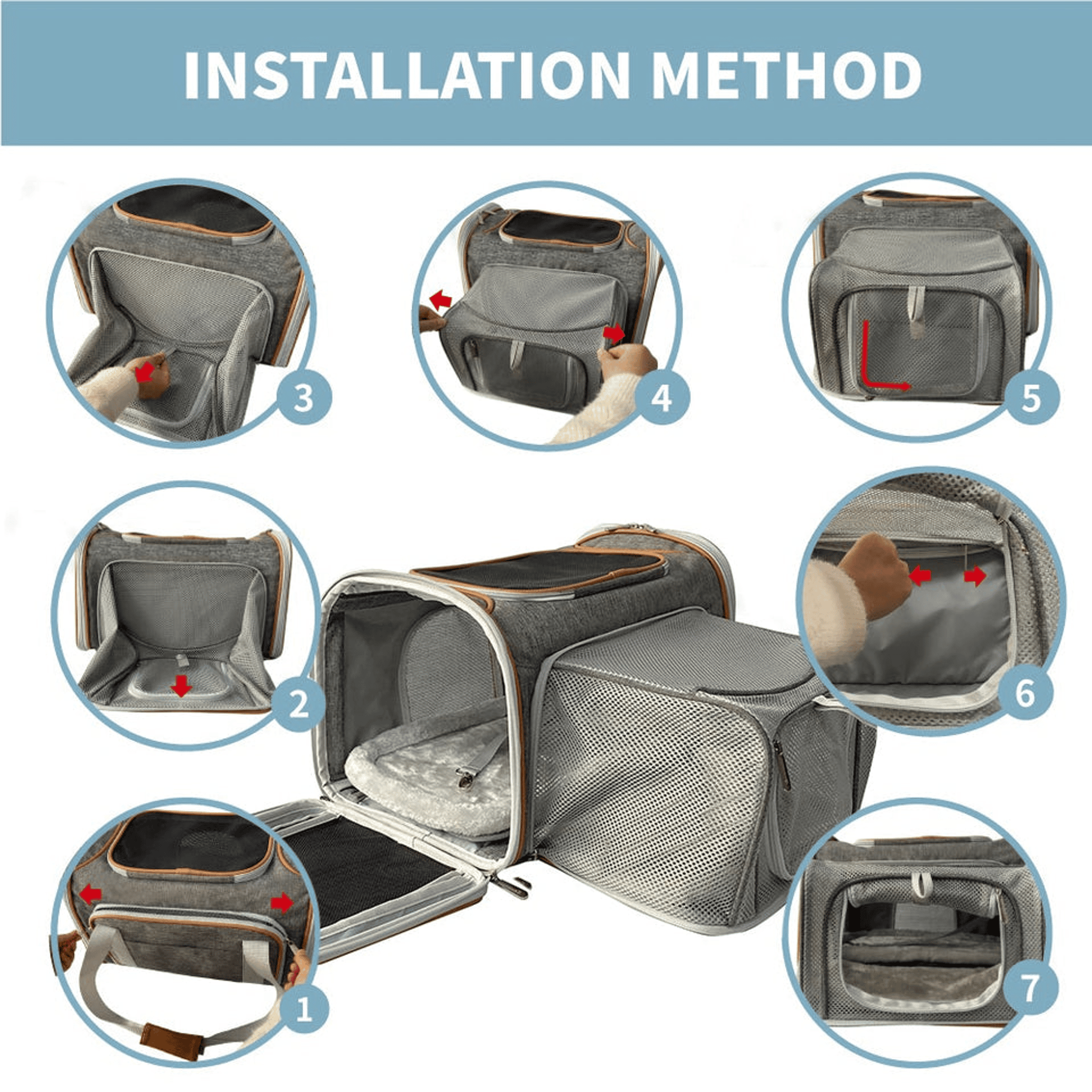 INSTALLATION METHOD

3

4

5

2

6

1

7